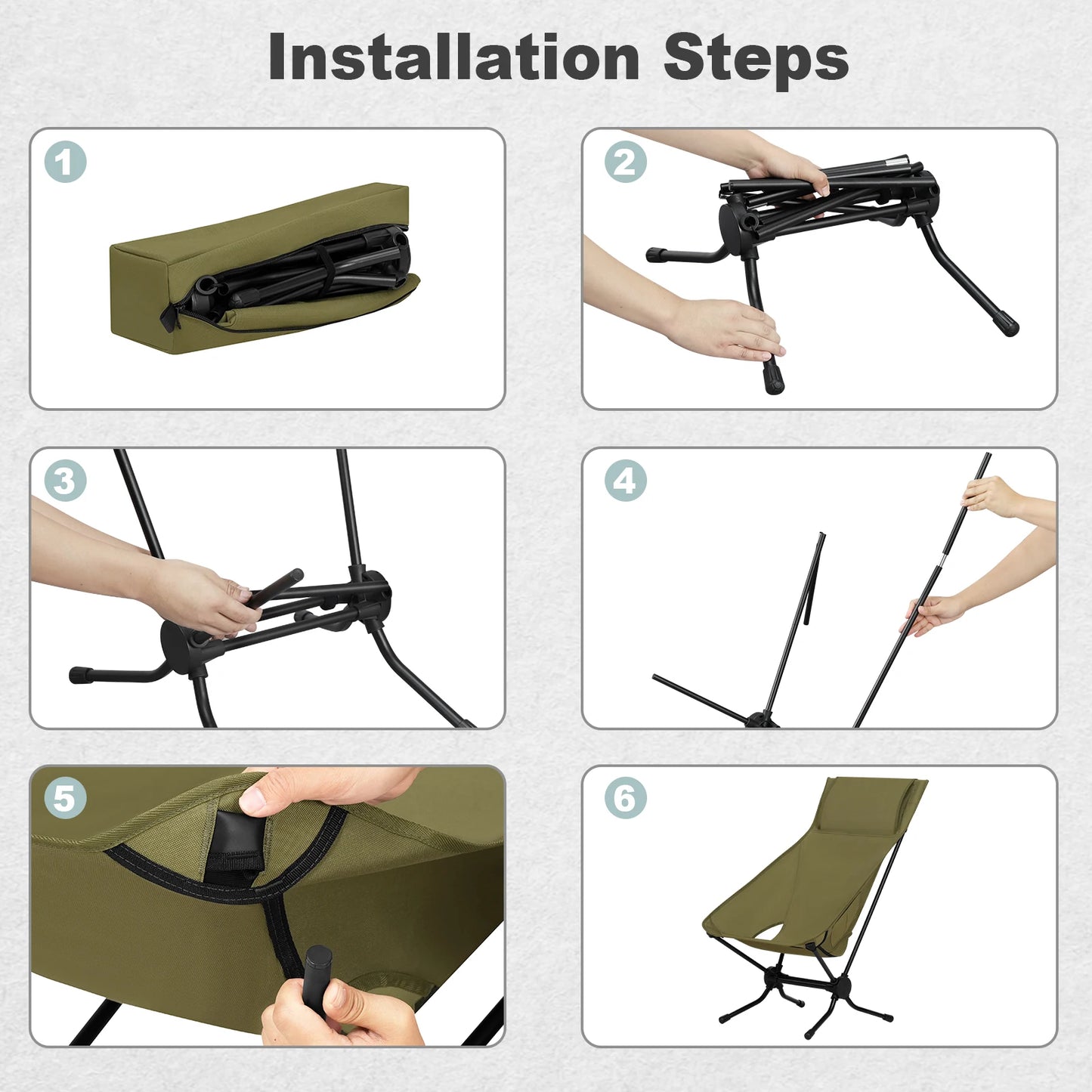 Installation Steps

1

2

3

4

5

6