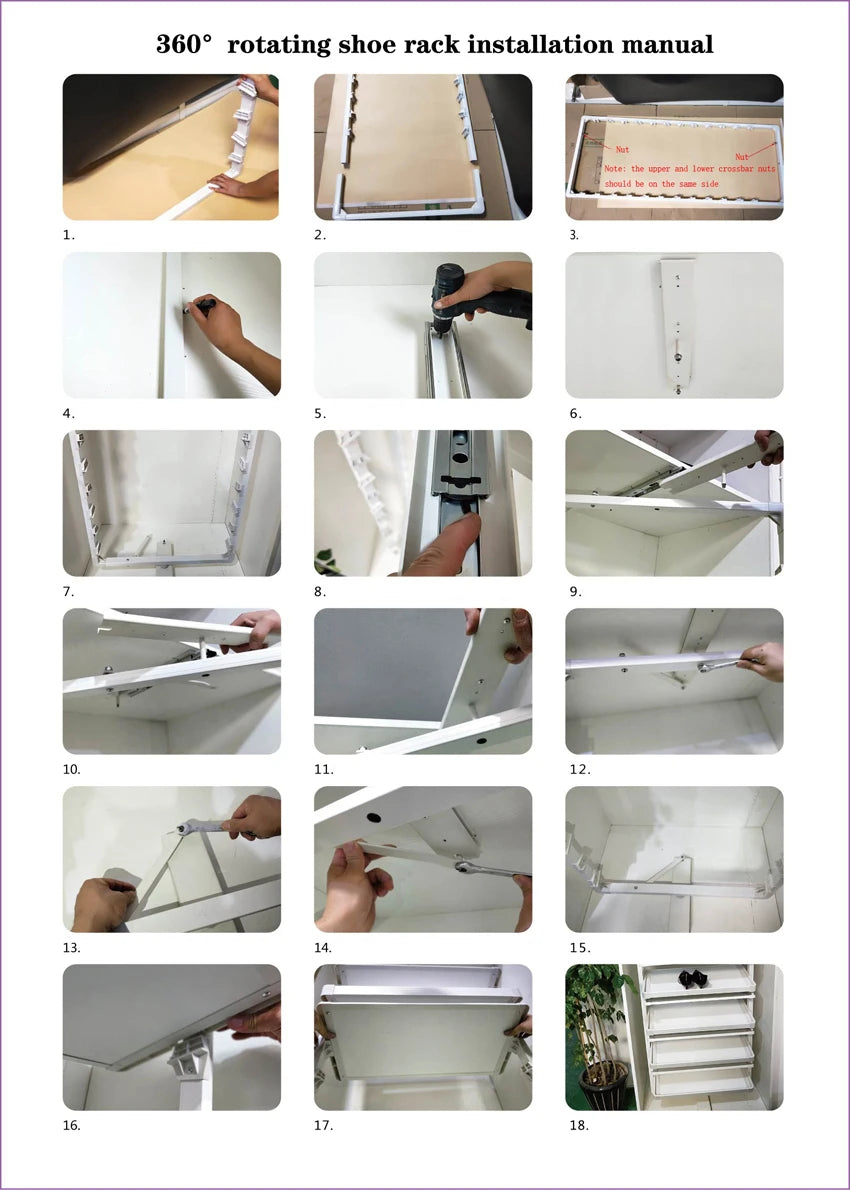 360°  rotating shoe rack installation manual

1.

2.

Nut

Nut

Note: the upper and lower crossbar nuts should be on the same side

3.

4.

5.

6.

7.

8.

9.

10.

11.

12.

13.

14.

15.

16.

17.

18.