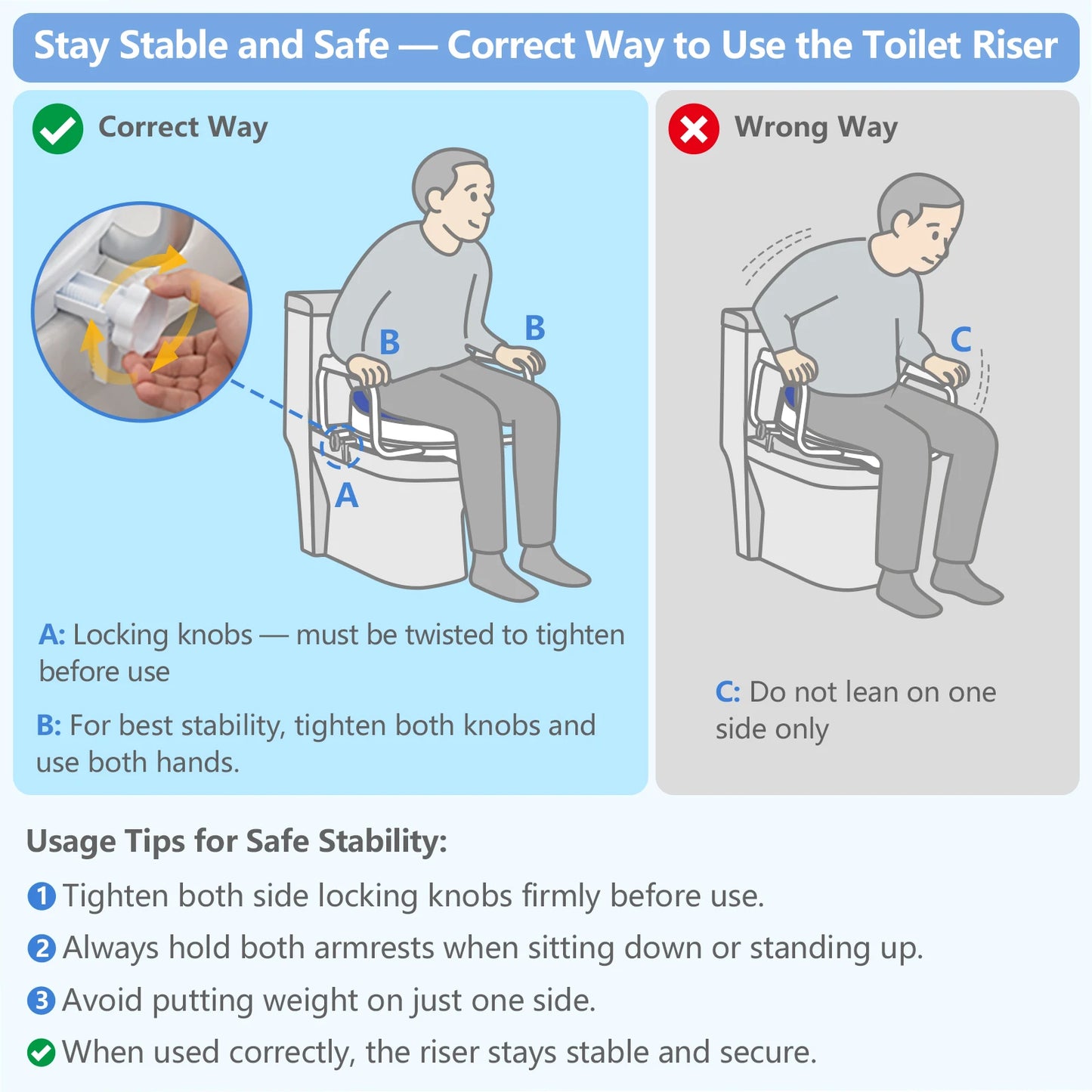 Stay Stable and Safe — Correct Way to Use the Toilet Riser

Correct Way

B

B

A

A: Locking knobs — must be twisted to tighten before use

B: For best stability, tighten both knobs and use both hands.

Wrong Way

C

C: Do not lean on one side only

Usage Tips for Safe Stability:

1 Tighten both side locking knobs firmly before use.

2 Always hold both armrests when sitting down or standing up.

3 Avoid putting weight on just one side.

When used correctly, the riser stays stable and secure.