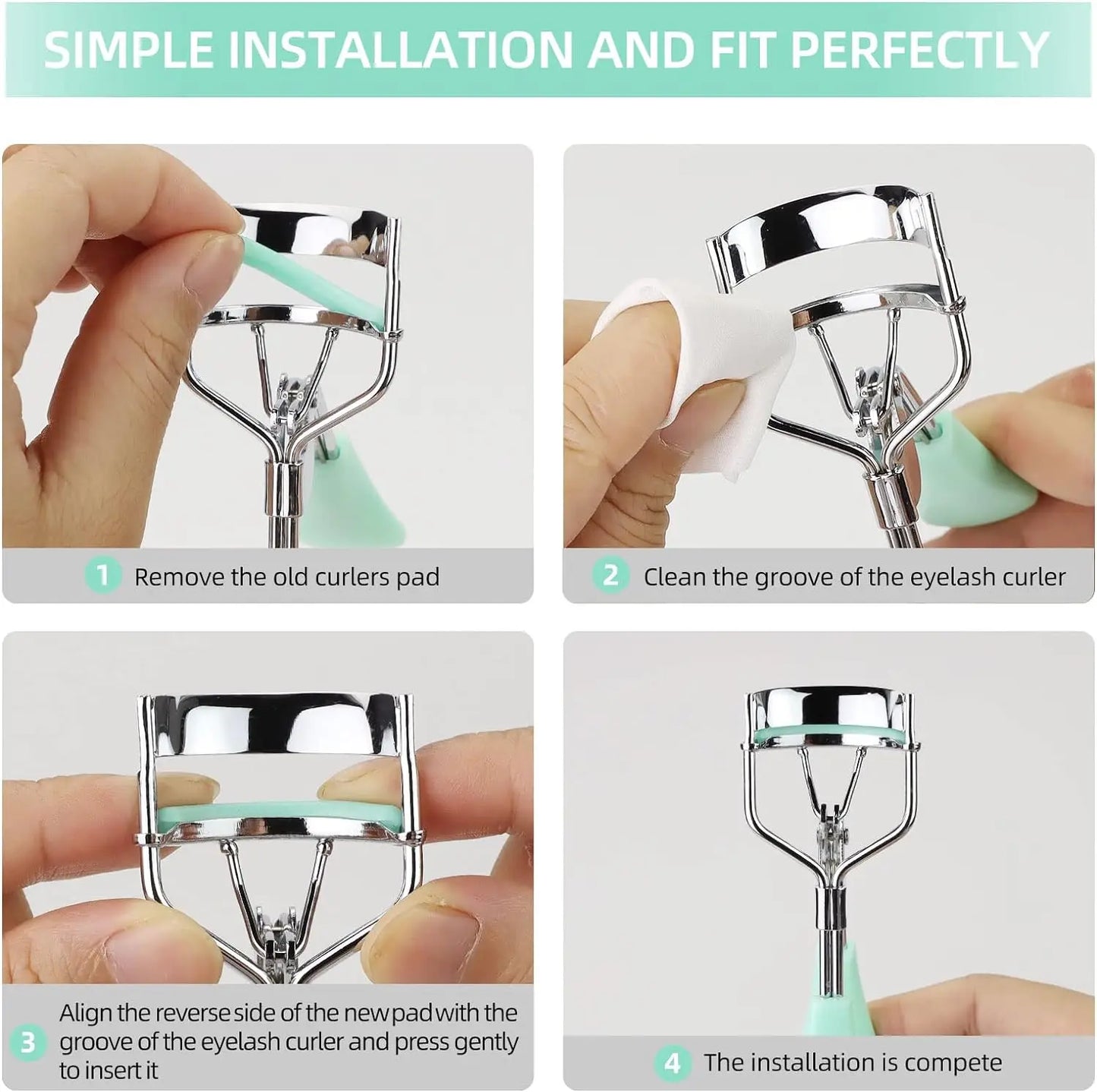 SIMPLE INSTALLATION AND FIT PERFECTLY

1 Remove the old curlers pad

2 Clean the groove of the eyelash curler

3 Align the reverse side of the new pad with the groove of the eyelash curler and press gently to insert it

4 The installation is compete