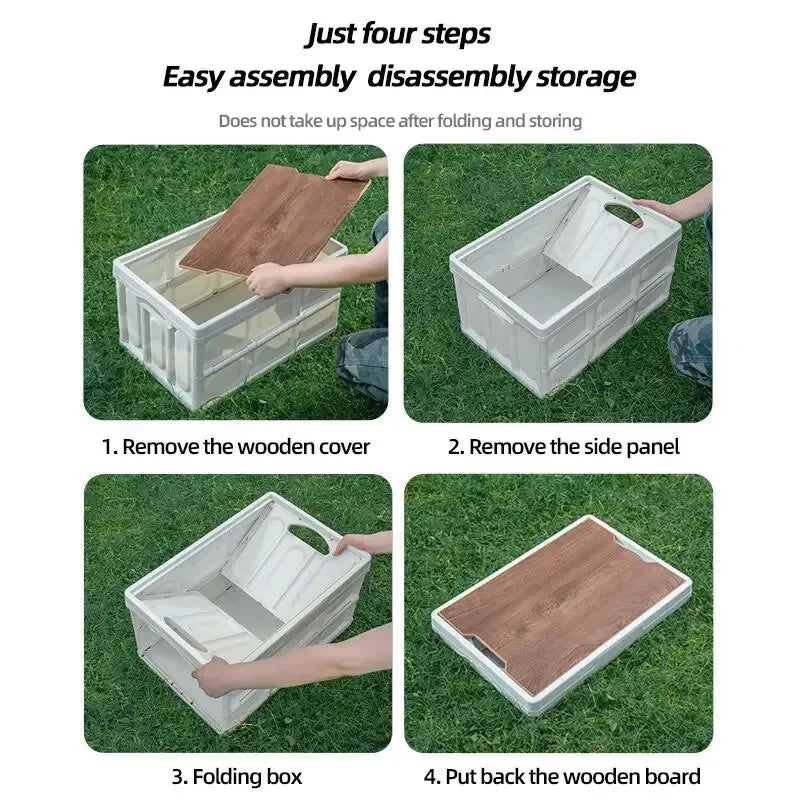 Just four steps
Easy assembly  disassembly storage

Does not take up space after folding and storing

1. Remove the wooden cover

2. Remove the side panel

3. Folding box

4. Put back the wooden board