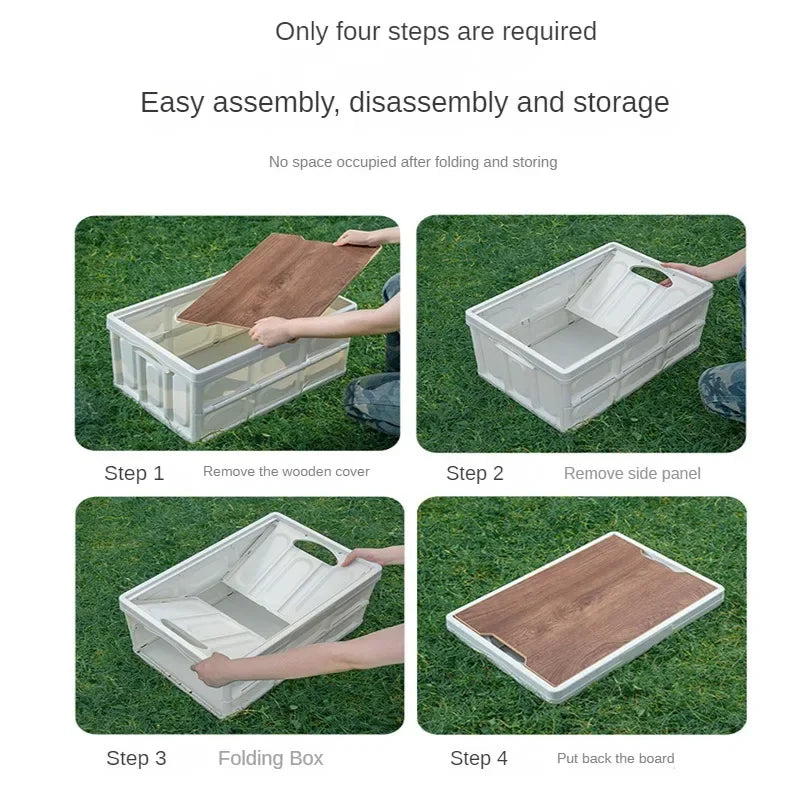 Only four steps are required

Easy assembly, disassembly and storage

No space occupied after folding and storing

Step 1 Remove the wooden cover

Step 2 Remove side panel

Step 3 Folding Box

Step 4 Put back the board