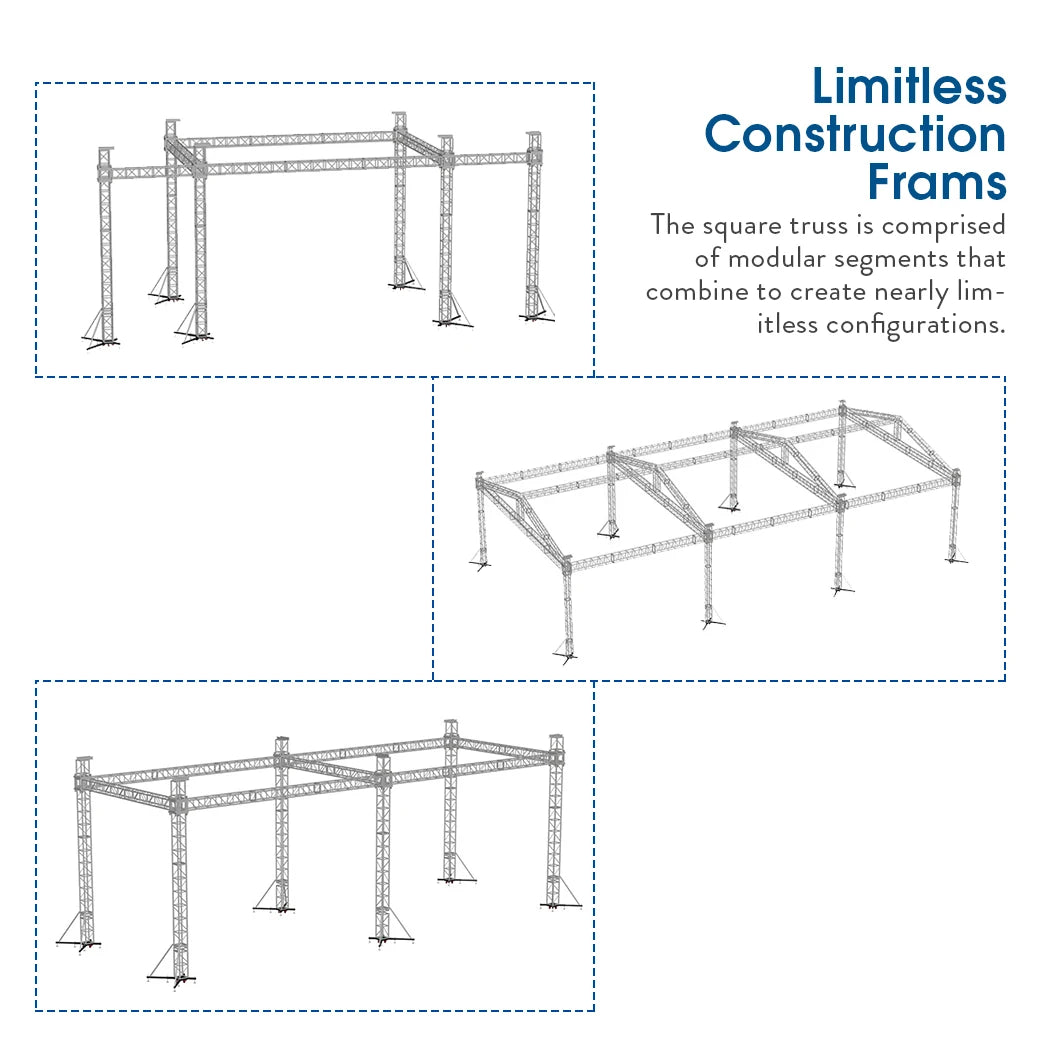 Limitless Construction Frams

The square truss is comprised of modular segments that combine to create nearly limitless configurations.