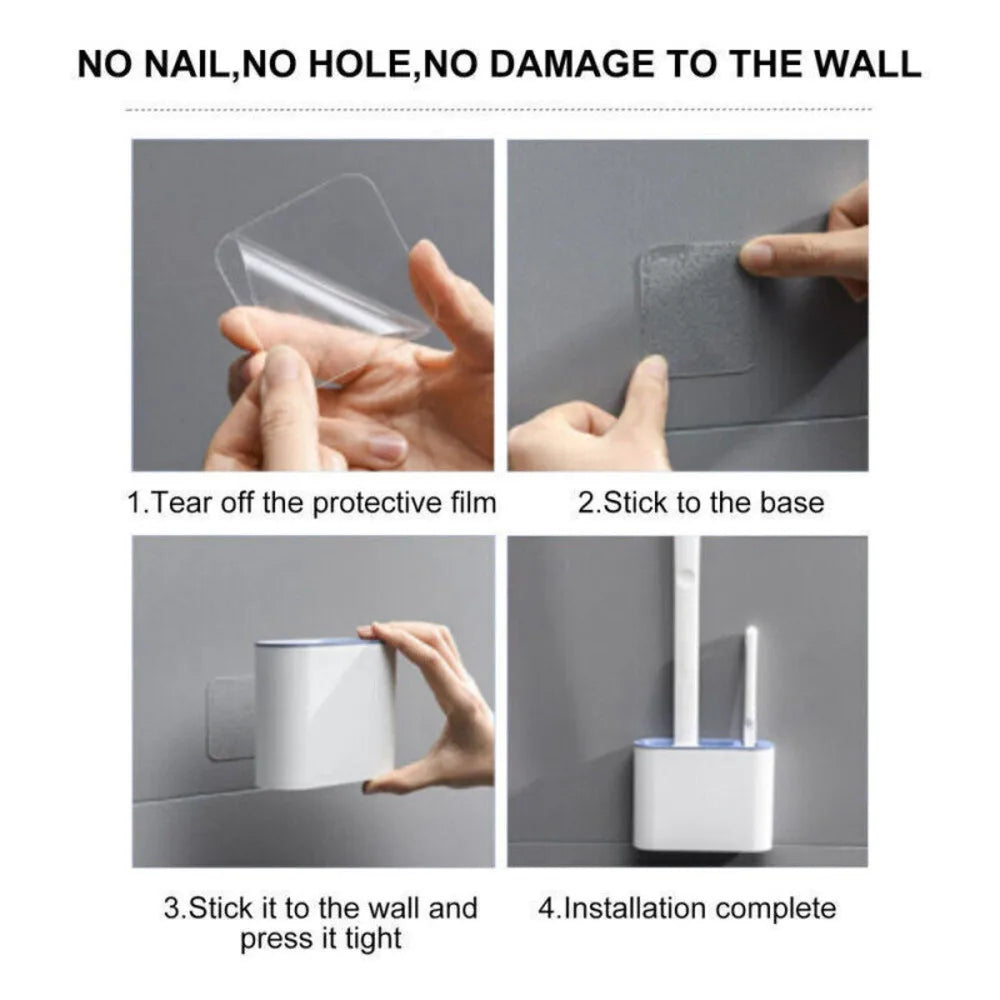 NO NAIL,NO HOLE,NO DAMAGE TO THE WALL

1.Tear off the protective film

2.Stick to the base

3.Stick it to the wall and press it tight

4.Installation complete