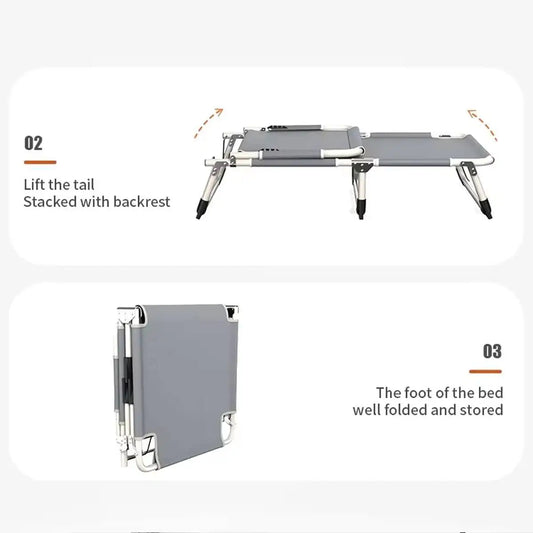 02

Lift the tail
Stacked with backrest

03

The foot of the bed
well folded and stored