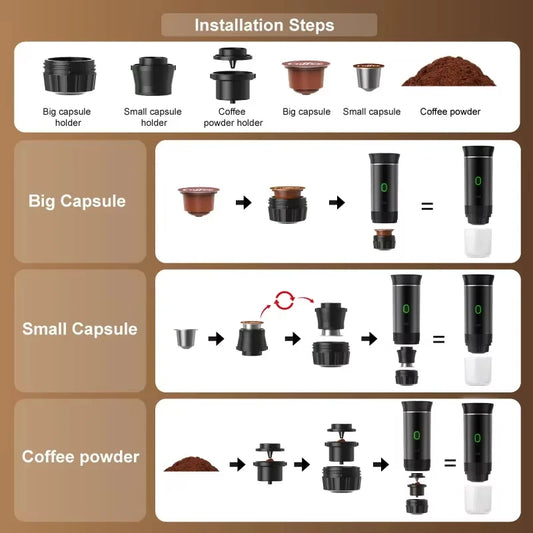 Installation Steps

Big capsule holder

Small capsule holder

Coffee powder holder

Big capsule

Small capsule

Coffee powder

Big Capsule

=

Small Capsule

=

Coffee powder

=