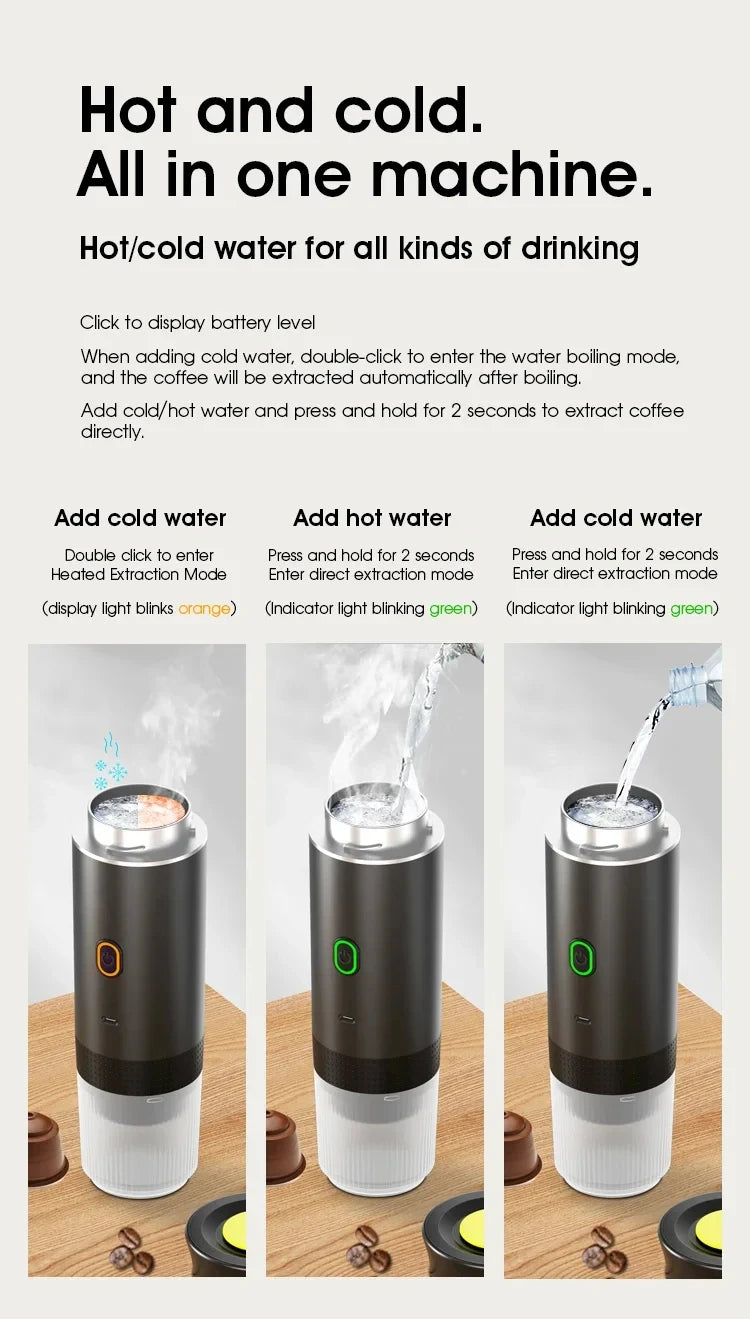 Hot and cold.
All in one machine.

Hot/cold water for all kinds of drinking

Click to display battery level

When adding cold water, double-click to enter the water boiling mode, and the coffee will be extracted automatically after boiling.

Add cold/hot water and press and hold for 2 seconds to extract coffee directly.

Add cold water

Double click to enter Heated Extraction Mode

(display light blinks orange)

Add hot water

Press and hold for 2 seconds Enter direct extraction mode

(Indicator light blinking green)

Add cold water

Press and hold for 2 seconds Enter direct extraction mode

(Indicator light blinking green)