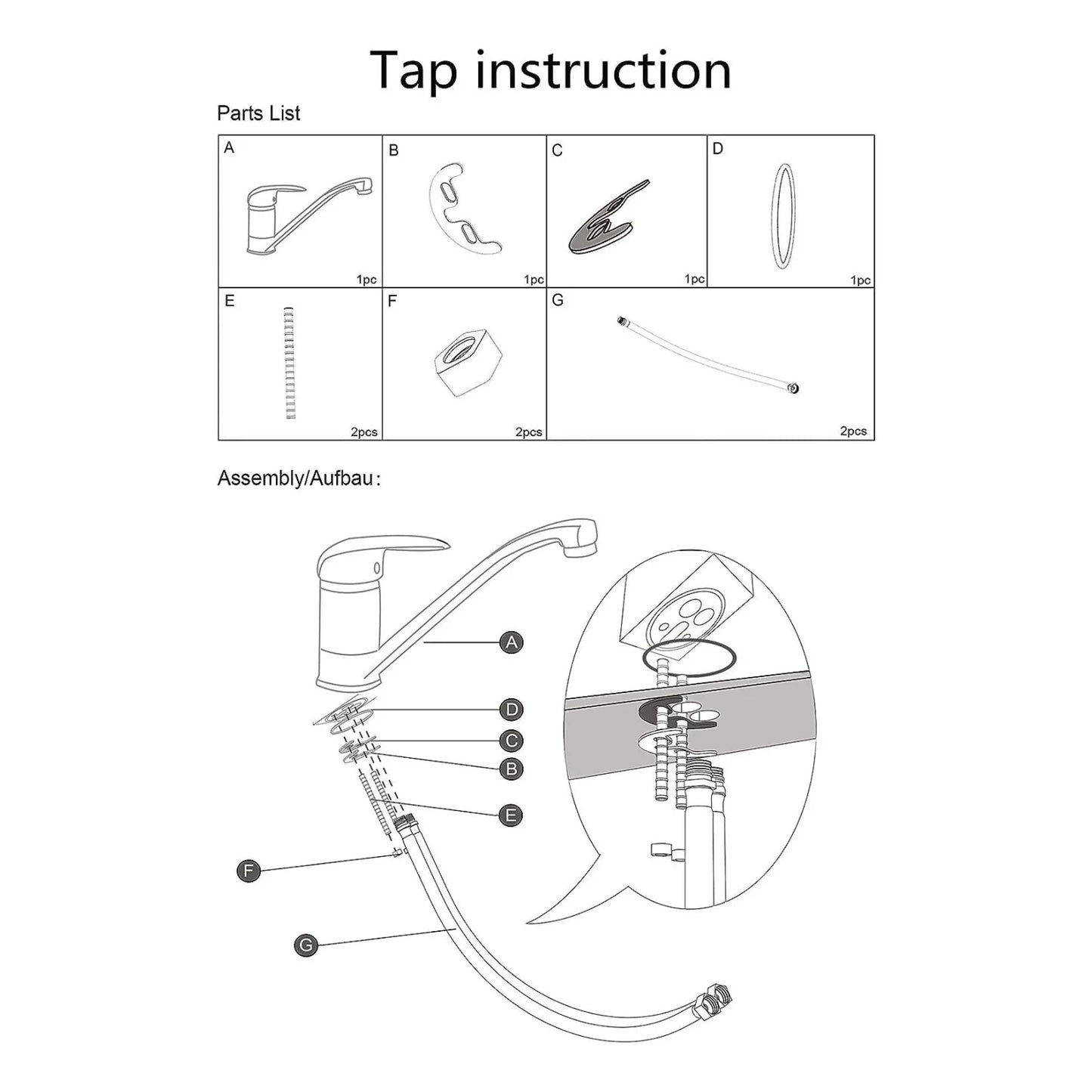 Tap instruction

Parts List

| A 1pc | B 1pc | C 1pc | D 1pc |
|---|---|---|---|
| E 2pcs | F 2pcs | G 2pcs | |

Assembly/Aufbau:

A
D
C
B
E
F
G