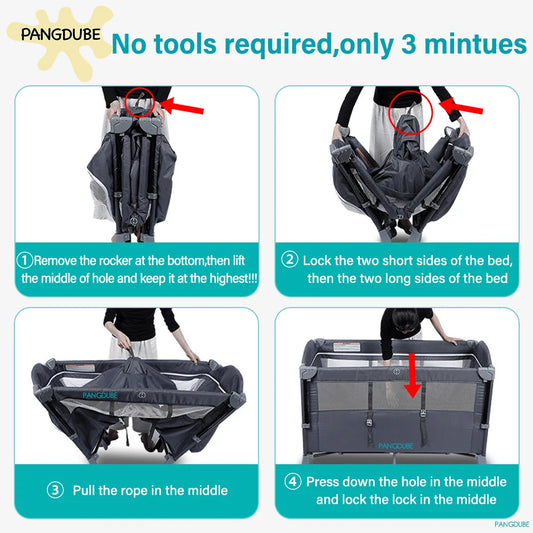 PANGDUBE No tools required,only 3 mintues

①Remove the rocker at the bottom,then lift the middle of hole and keep it at the highest!!!

② Lock the two short sides of the bed, then the two long sides of the bed

PANGDUBE

③ Pull the rope in the middle

PANGDUBE

④ Press down the hole in the middle and lock the lock in the middle

PANGDUBE