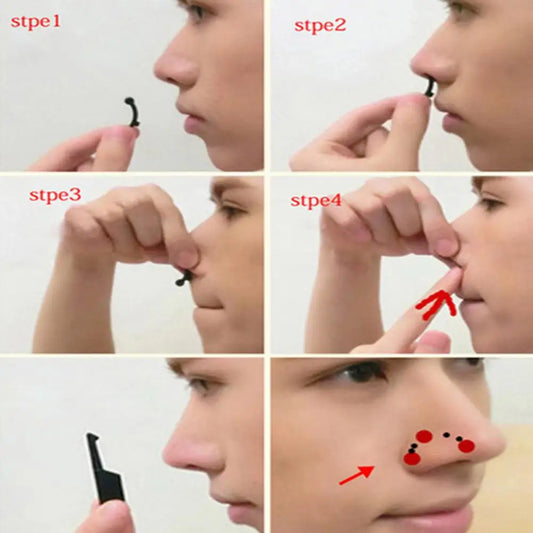 stpe1

stpe2

stpe3

stpe4