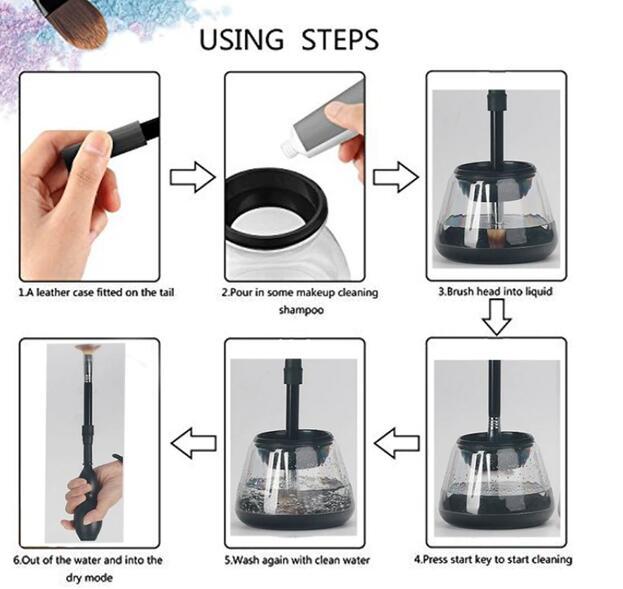 USING STEPS

1.A leather case fitted on the tail

2.Pour in some makeup cleaning shampoo

3.Brush head into liquid

4.Press start key to start cleaning

5.Wash again with clean water

6.Out of the water and into the dry mode