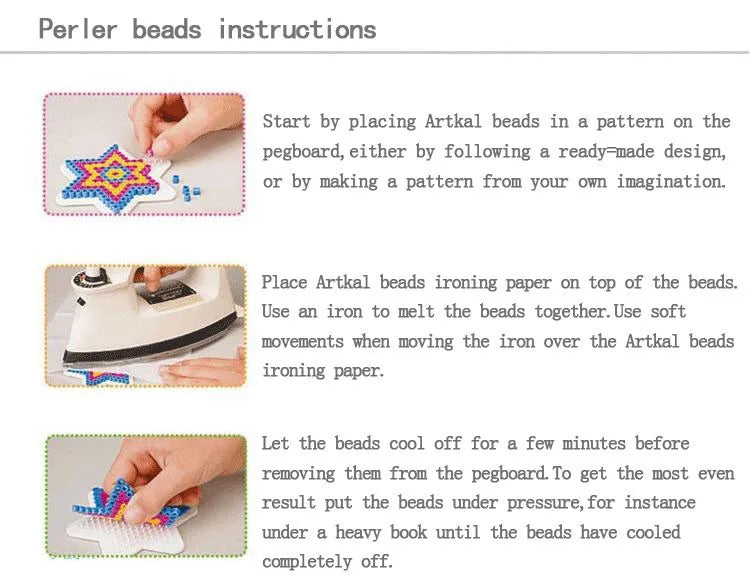 Perler beads instructions

Start by placing Artkal beads in a pattern on the pegboard, either by following a ready=made design, or by making a pattern from your own imagination.

Place Artkal beads ironing paper on top of the beads. Use an iron to melt the beads together. Use soft movements when moving the iron over the Artkal beads ironing paper.

Let the beads cool off for a few minutes before removing them from the pegboard. To get the most even result put the beads under pressure, for instance under a heavy book until the beads have cooled completely off.