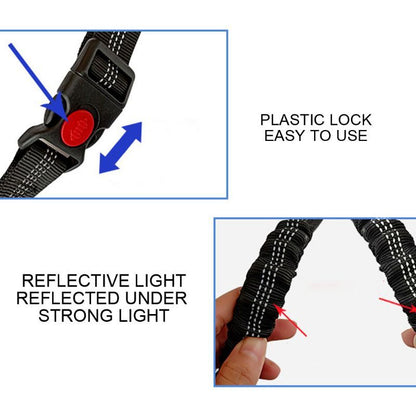 PLASTIC LOCK
EASY TO USE

REFLECTIVE LIGHT
REFLECTED UNDER
STRONG LIGHT