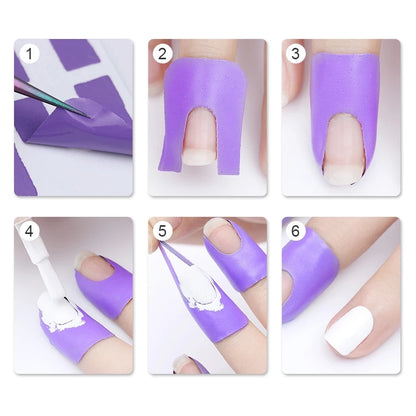 1
2
3
4
5
6