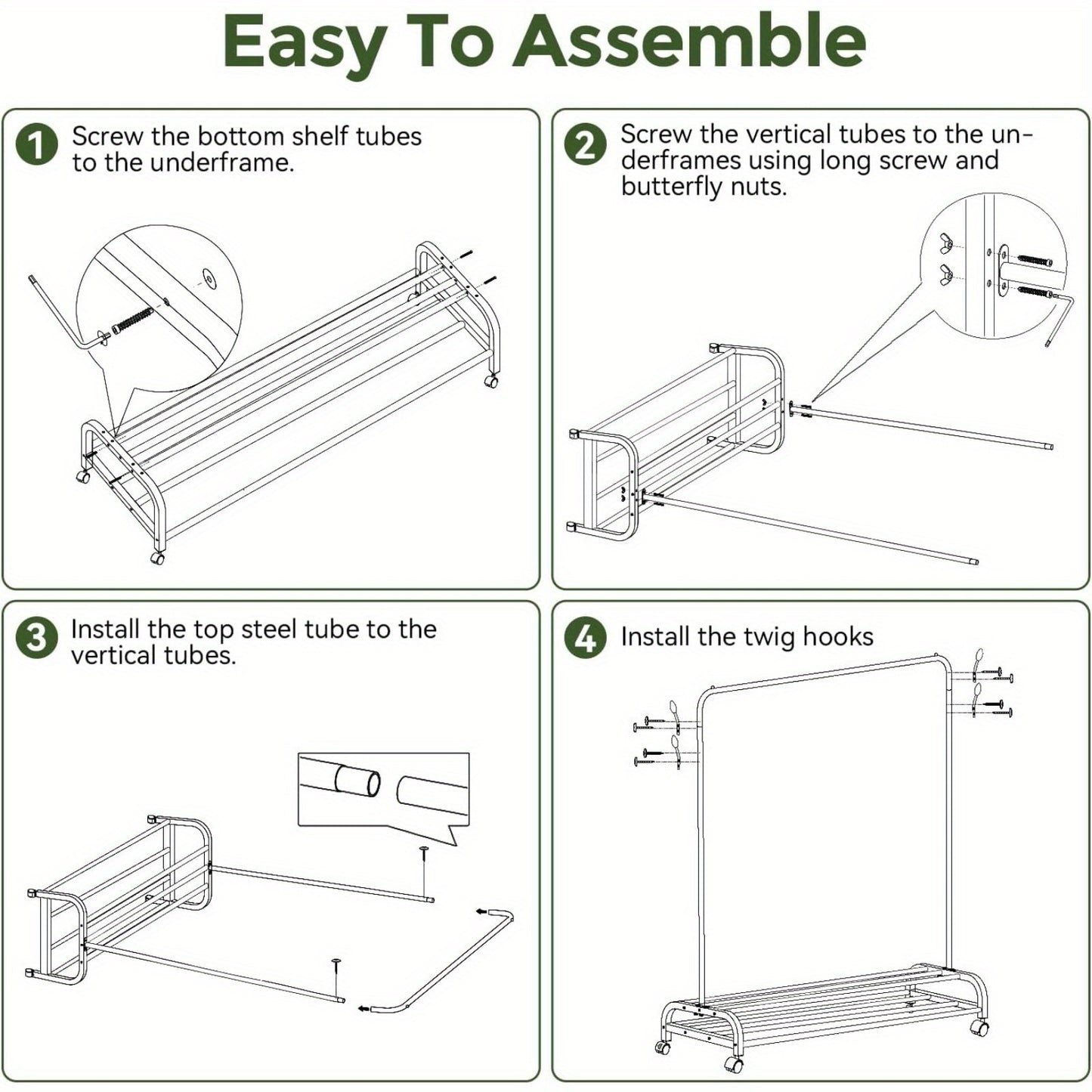 Easy To Assemble

1 Screw the bottom shelf tubes to the underframe.

2 Screw the vertical tubes to the underframes using long screw and butterfly nuts.

3 Install the top steel tube to the vertical tubes.

4 Install the twig hooks