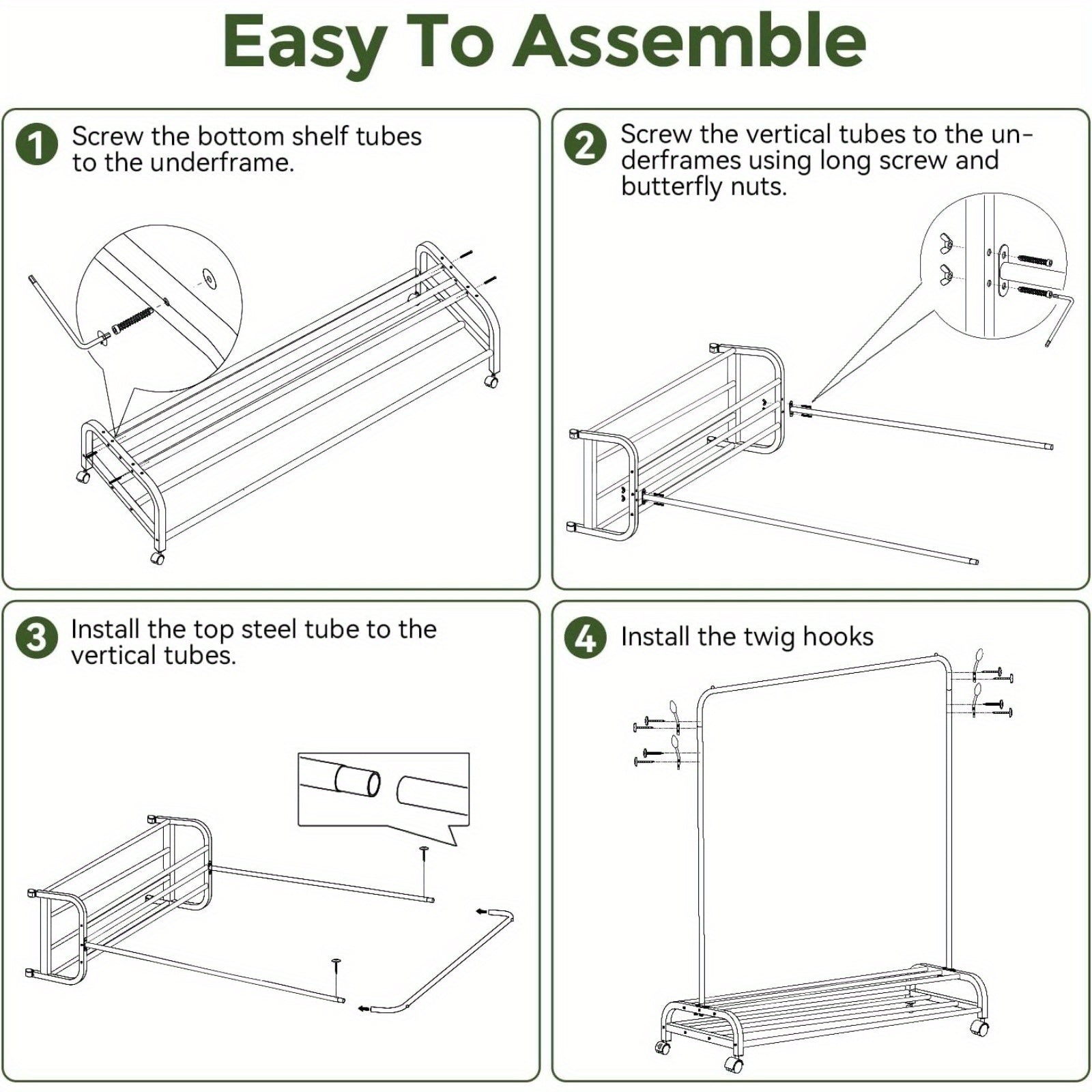 Easy To Assemble

1 Screw the bottom shelf tubes to the underframe.

2 Screw the vertical tubes to the underframes using long screw and butterfly nuts.

3 Install the top steel tube to the vertical tubes.

4 Install the twig hooks