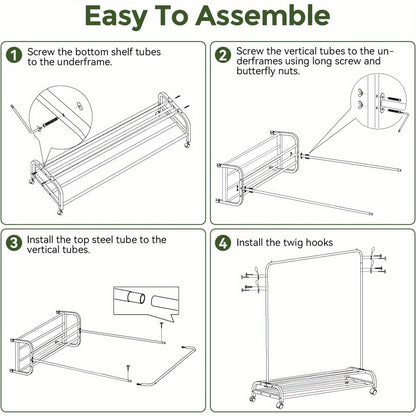 Easy To Assemble

1 Screw the bottom shelf tubes to the underframe.

2 Screw the vertical tubes to the underframes using long screw and butterfly nuts.

3 Install the top steel tube to the vertical tubes.

4 Install the twig hooks