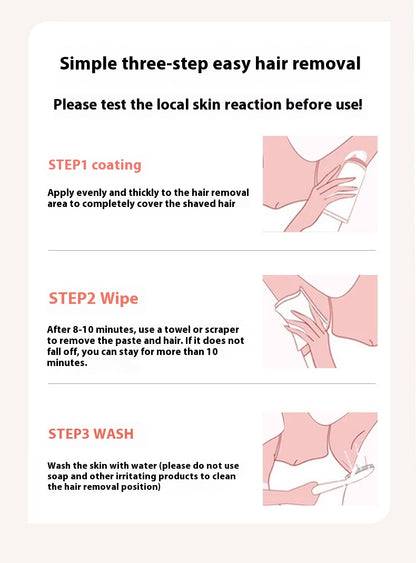 Simple three-step easy hair removal

Please test the local skin reaction before use!

STEP1 coating

Apply evenly and thickly to the hair removal area to completely cover the shaved hair

STEP2 Wipe

After 8-10 minutes, use a towel or scraper to remove the paste and hair. If it does not fall off, you can stay for more than 10 minutes.

STEP3 WASH

Wash the skin with water (please do not use soap and other irritating products to clean the hair removal position)