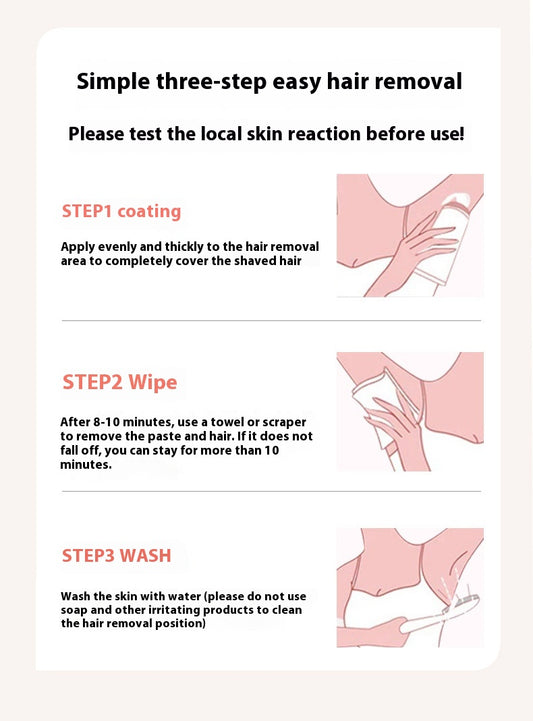 Simple three-step easy hair removal

Please test the local skin reaction before use!

STEP1 coating

Apply evenly and thickly to the hair removal area to completely cover the shaved hair

STEP2 Wipe

After 8-10 minutes, use a towel or scraper to remove the paste and hair. If it does not fall off, you can stay for more than 10 minutes.

STEP3 WASH

Wash the skin with water (please do not use soap and other irritating products to clean the hair removal position)