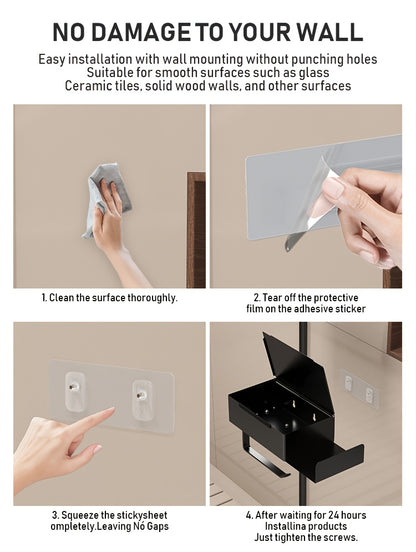 NO DAMAGE TO YOUR WALL

Easy installation with wall mounting without punching holes
Suitable for smooth surfaces such as glass
Ceramic tiles, solid wood walls, and other surfaces

1. Clean the surface thoroughly.

2. Tear off the protective film on the adhesive sticker

3. Squeeze the stickysheet ompletely.Leaving Nó Gaps

4. After waiting for 24 hours
Installina products
Just tighten the screws.