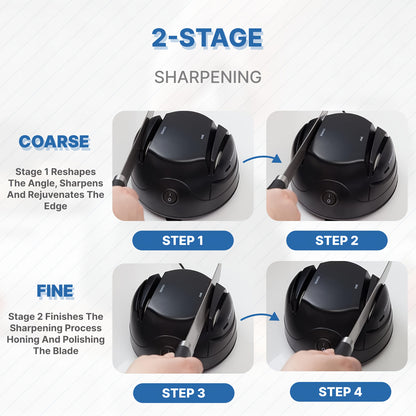 2-STAGE

SHARPENING

COARSE

Stage 1 Reshapes The Angle, Sharpens And Rejuvenates The Edge

STEP 1

STEP 2

FINE

Stage 2 Finishes The Sharpening Process Honing And Polishing The Blade

STEP 3

STEP 4