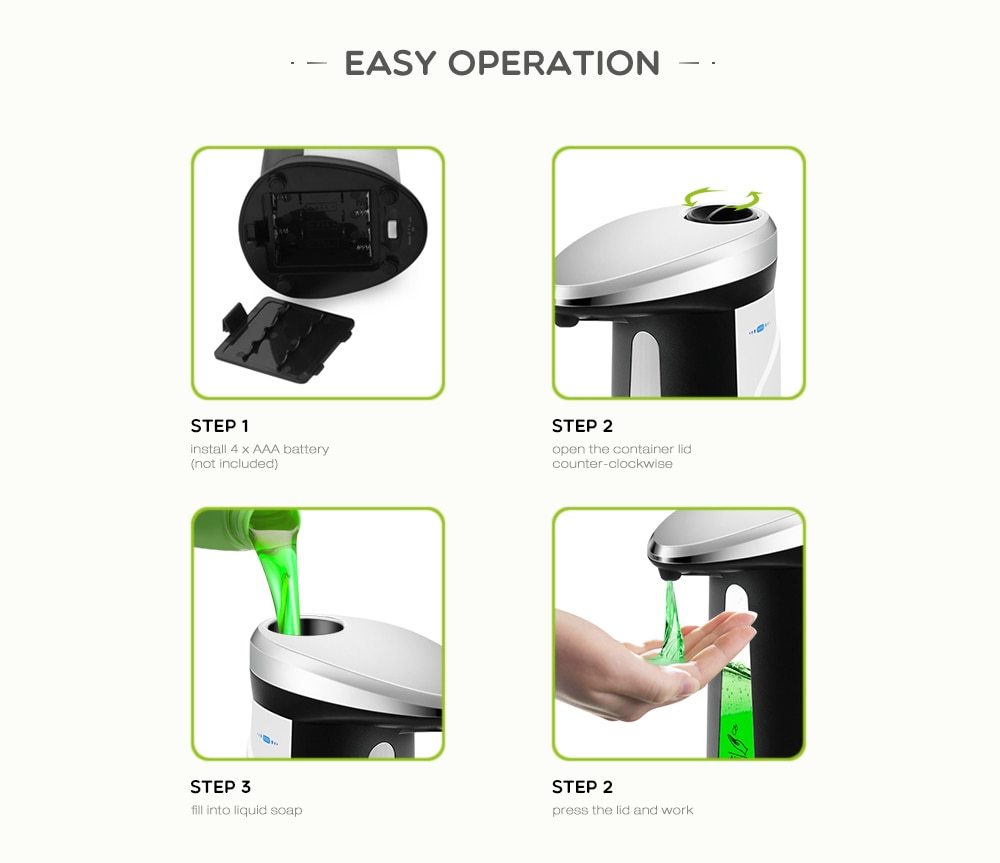 EASY OPERATION

STEP 1
install 4 x AAA battery (not included)

STEP 2
open the container lid counter-clockwise

STEP 3
fill into liquid soap

STEP 2
press the lid and work