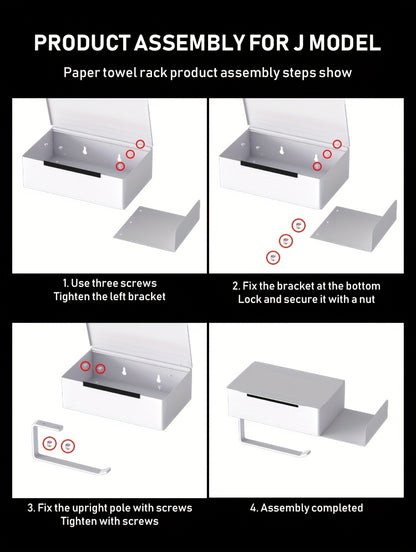 PRODUCT ASSEMBLY FOR J MODEL

Paper towel rack product assembly steps show

1. Use three screws
Tighten the left bracket

2. Fix the bracket at the bottom
Lock and secure it with a nut

3. Fix the upright pole with screws
Tighten with screws

4. Assembly completed