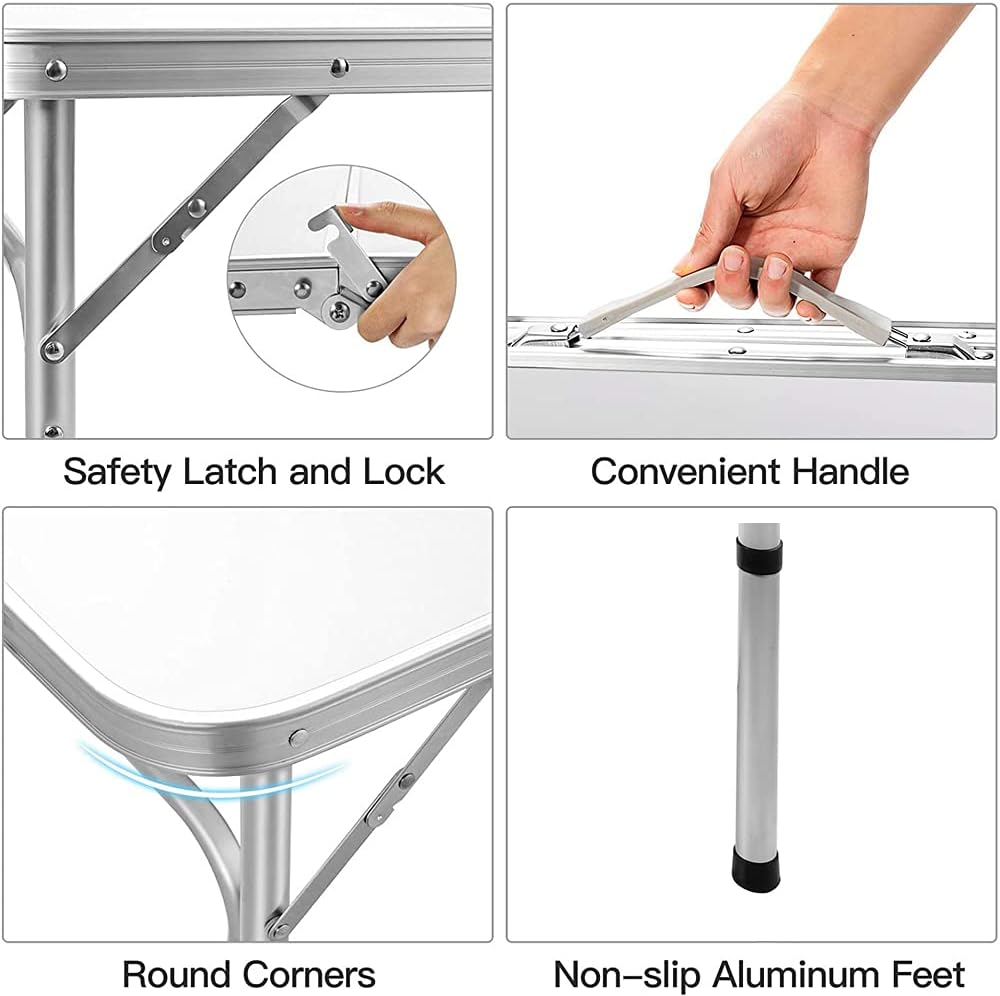 Safety Latch and Lock

Convenient Handle

Round Corners

Non-slip Aluminum Feet