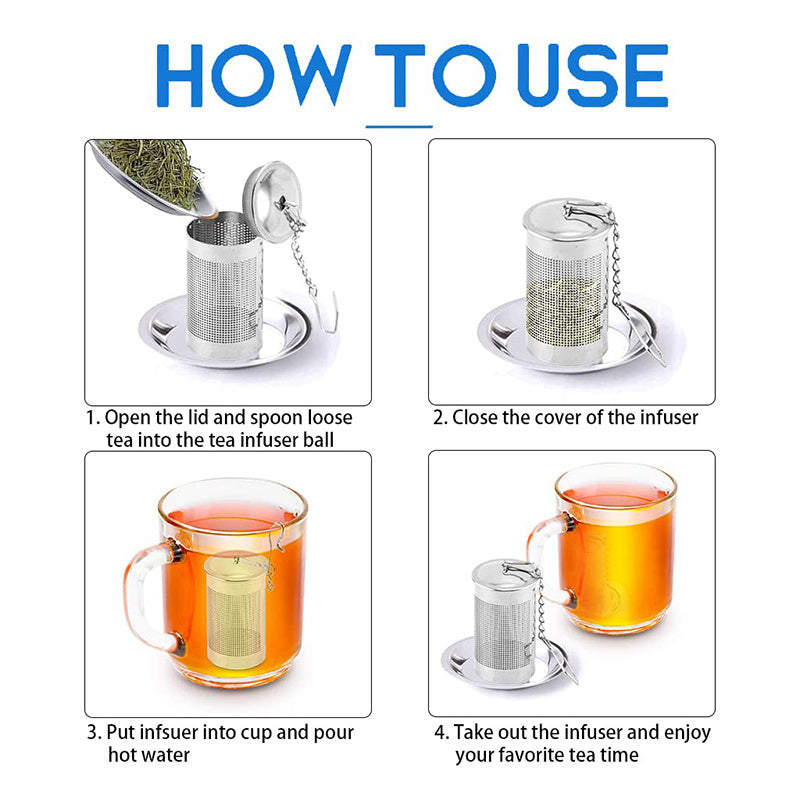 HOW TO USE

1. Open the lid and spoon loose tea into the tea infuser ball

2. Close the cover of the infuser

3. Put infsuer into cup and pour hot water

4. Take out the infuser and enjoy your favorite tea time