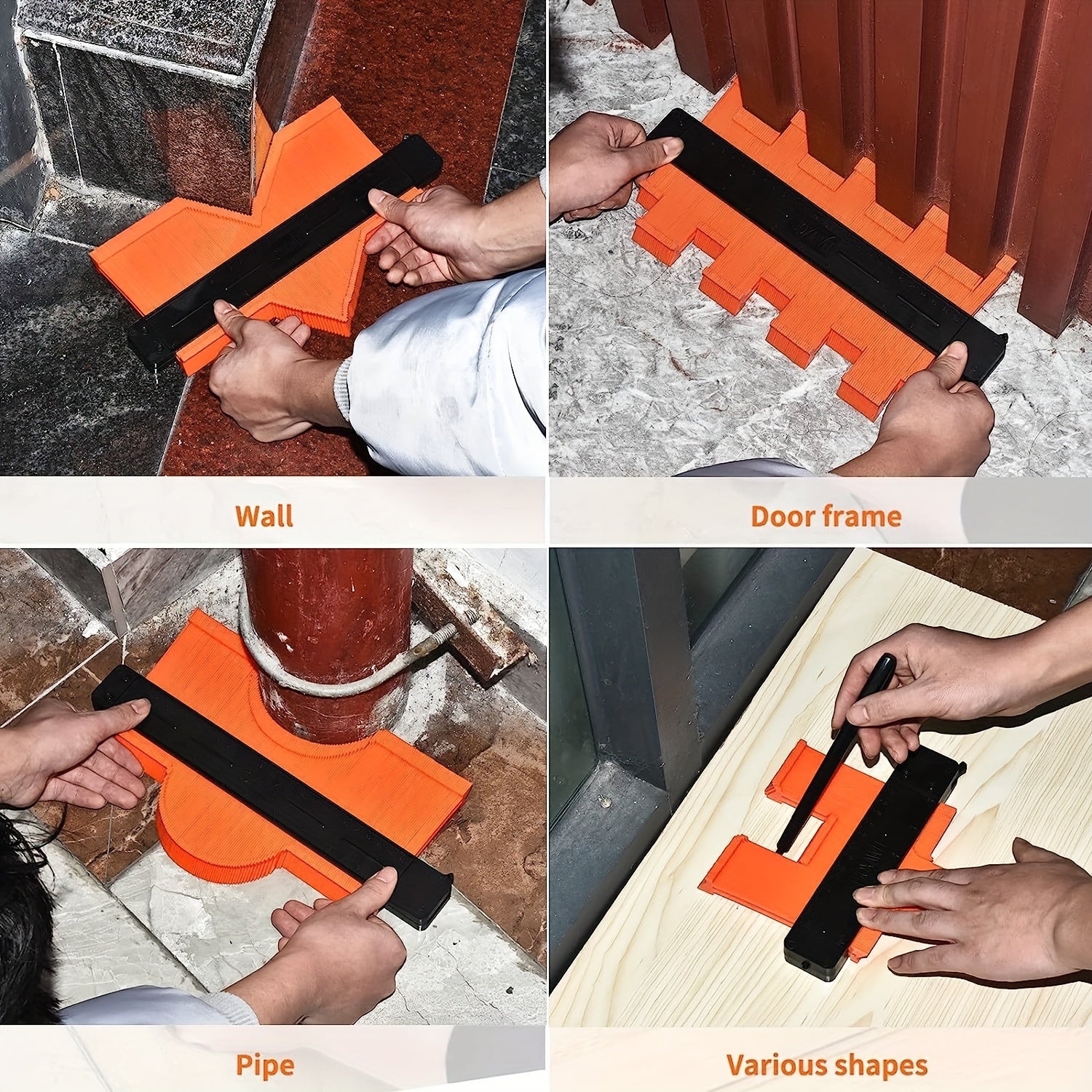 Wall

Door frame

Pipe

Various shapes