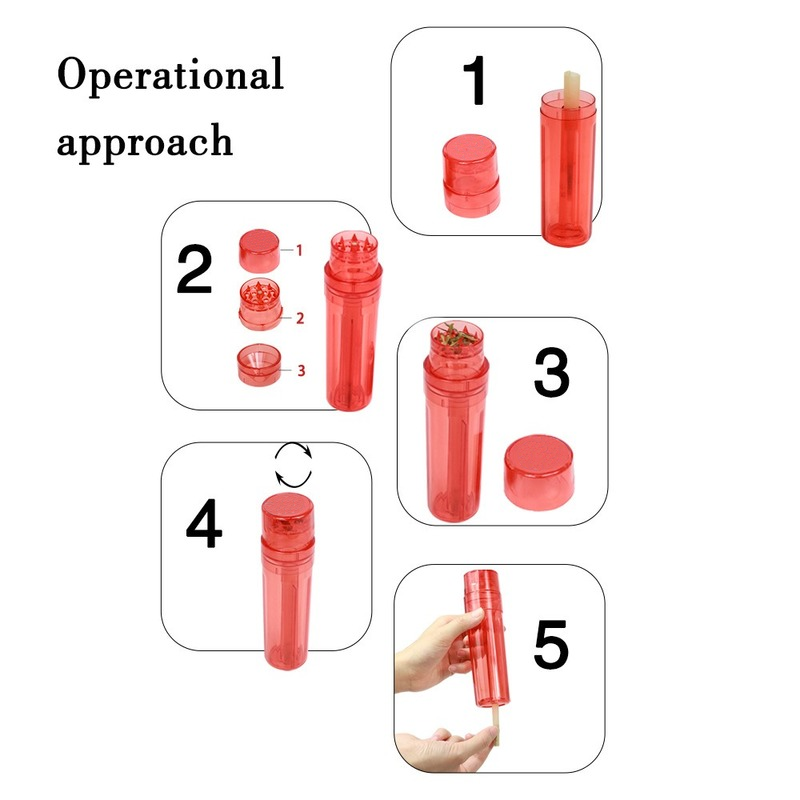 Operational approach

1

2

1

2

3

3

4

5