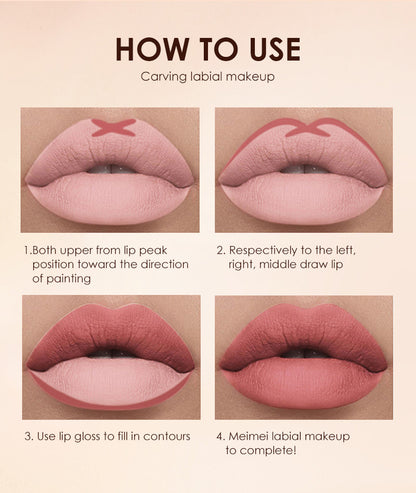 HOW TO USE

Carving labial makeup

1.Both upper from lip peak position toward the direction of painting

2. Respectively to the left, right, middle draw lip

3. Use lip gloss to fill in contours

4. Meimei labial makeup to complete!