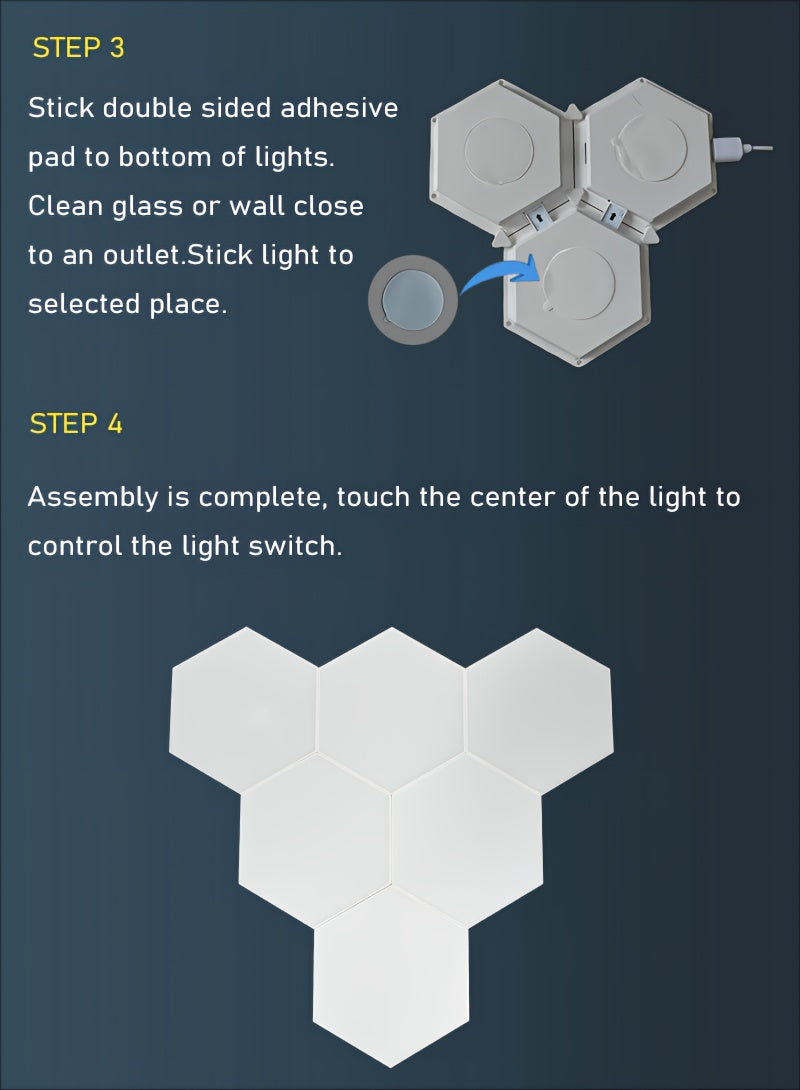 STEP 3

Stick double sided adhesive pad to bottom of lights. Clean glass or wall close to an outlet.Stick light to selected place.

STEP 4

Assembly is complete, touch the center of the light to control the light switch.