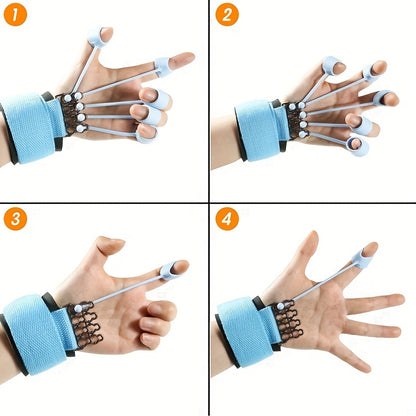 1

2

3

4