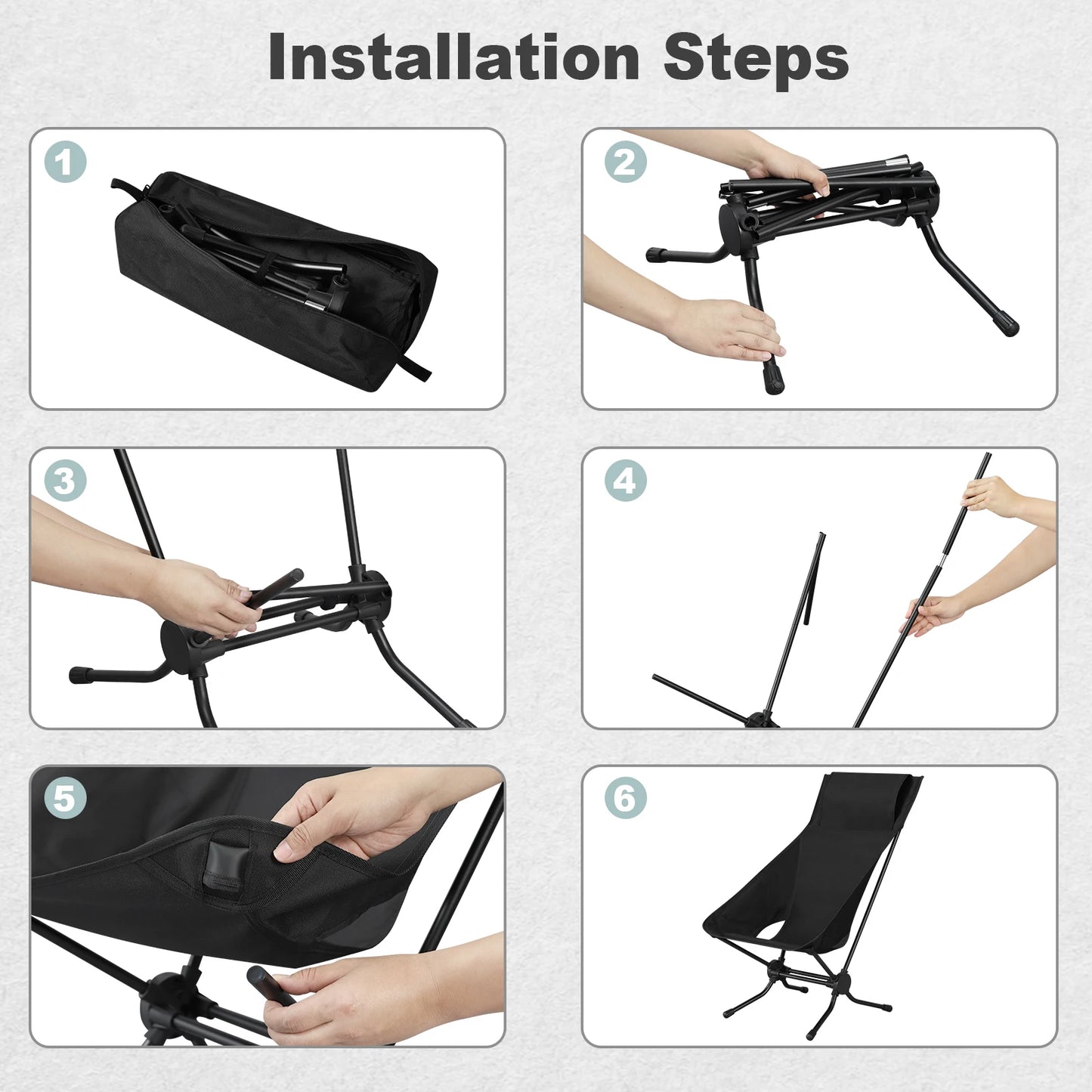 Installation Steps

1

2

3

4

5

6