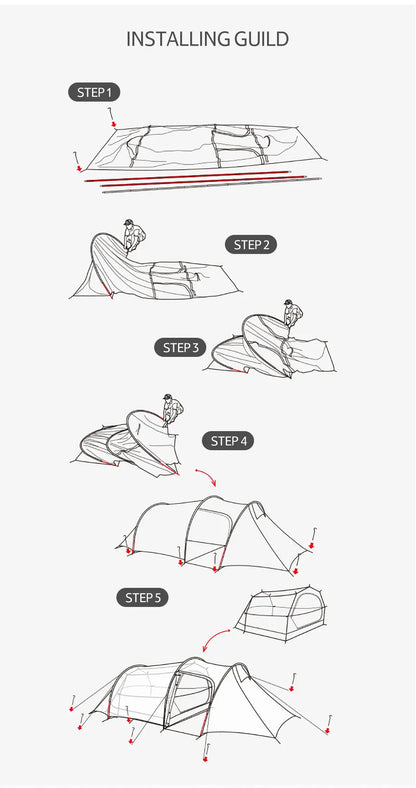 INSTALLING GUILD

STEP 1

STEP 2

STEP 3

STEP 4

STEP 5