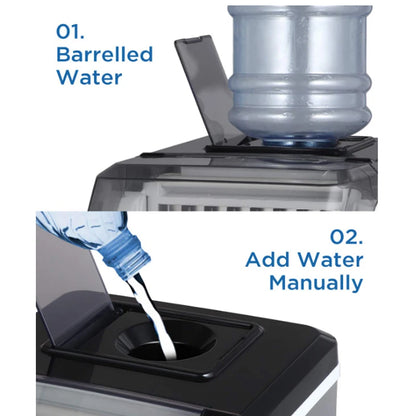 01.
Barrelled
Water

02.
Add Water
Manually