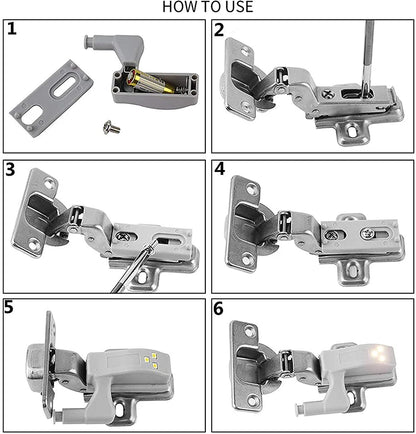 HOW TO USE

1

2

3

4

5

6