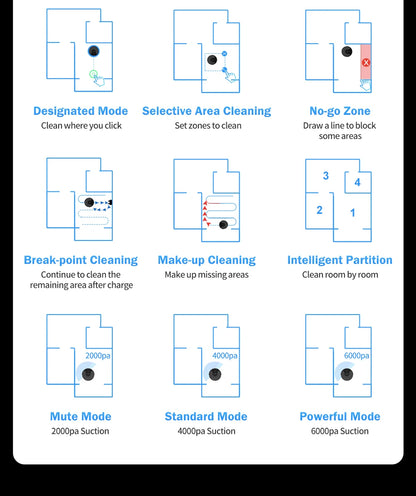 Designated Mode
Clean where you click

Selective Area Cleaning
Set zones to clean

No-go Zone
Draw a line to block some areas

Break-point Cleaning
Continue to clean the remaining area after charge

Make-up Cleaning
Make up missing areas

3
4
2
1
Intelligent Partition
Clean room by room

2000pa
Mute Mode
2000pa Suction

4000pa
Standard Mode
4000pa Suction

6000pa
Powerful Mode
6000pa Suction