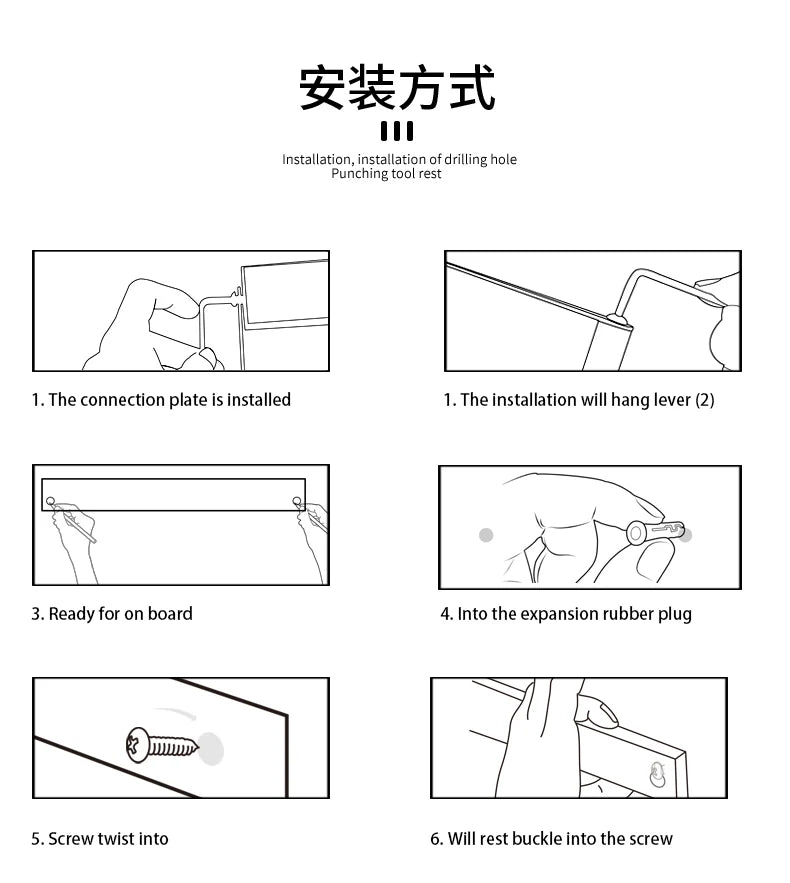 安装方式

Installation, installation of drilling hole
Punching tool rest

1. The connection plate is installed

1. The installation will hang lever (2)

3. Ready for on board

4. Into the expansion rubber plug

5. Screw twist into

6. Will rest buckle into the screw