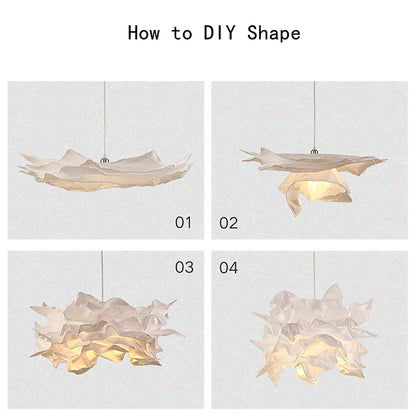 How to DIY Shape

01

02

03

04