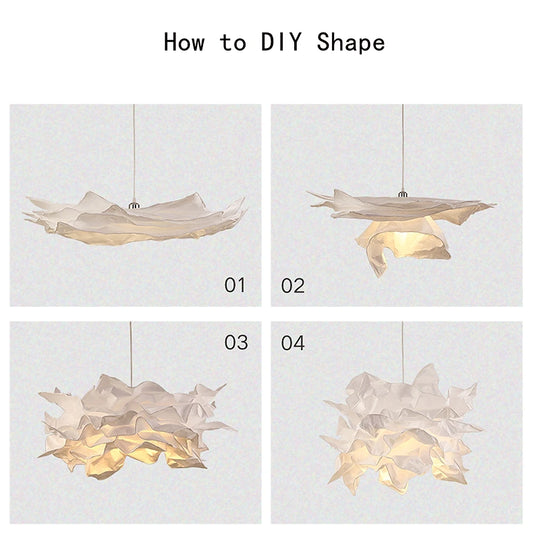 How to DIY Shape

01

02

03

04