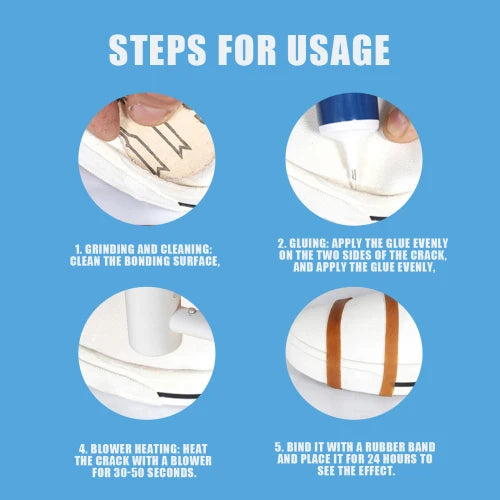 STEPS FOR USAGE

1. GRINDING AND CLEANING: CLEAN THE BONDING SURFACE,

2. GLUING: APPLY THE GLUE EVENLY ON THE TWO SIDES OF THE CRACK, AND APPLY THE GLUE EVENLY,

4. BLOWER HEATING: HEAT THE CRACK WITH A BLOWER FOR 30-50 SECONDS.

5. BIND IT WITH A RUBBER BAND AND PLACE IT FOR 24 HOURS TO SEE THE EFFECT.