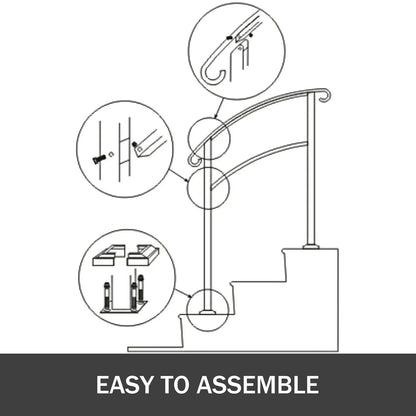 EASY TO ASSEMBLE