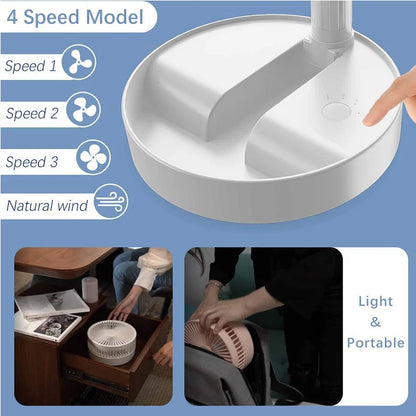 4 Speed Model

Speed 1

Speed 2

Speed 3

Natural wind

Light
&
Portable