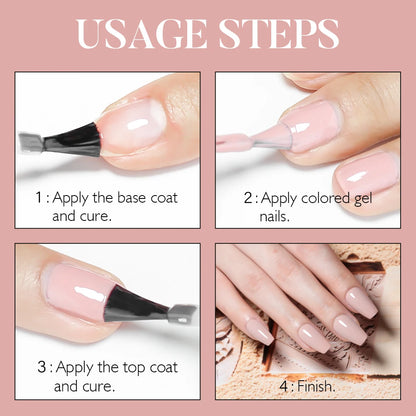 USAGE STEPS

1 : Apply the base coat and cure.

2 : Apply colored gel nails.

3 : Apply the top coat and cure.

4 : Finish.