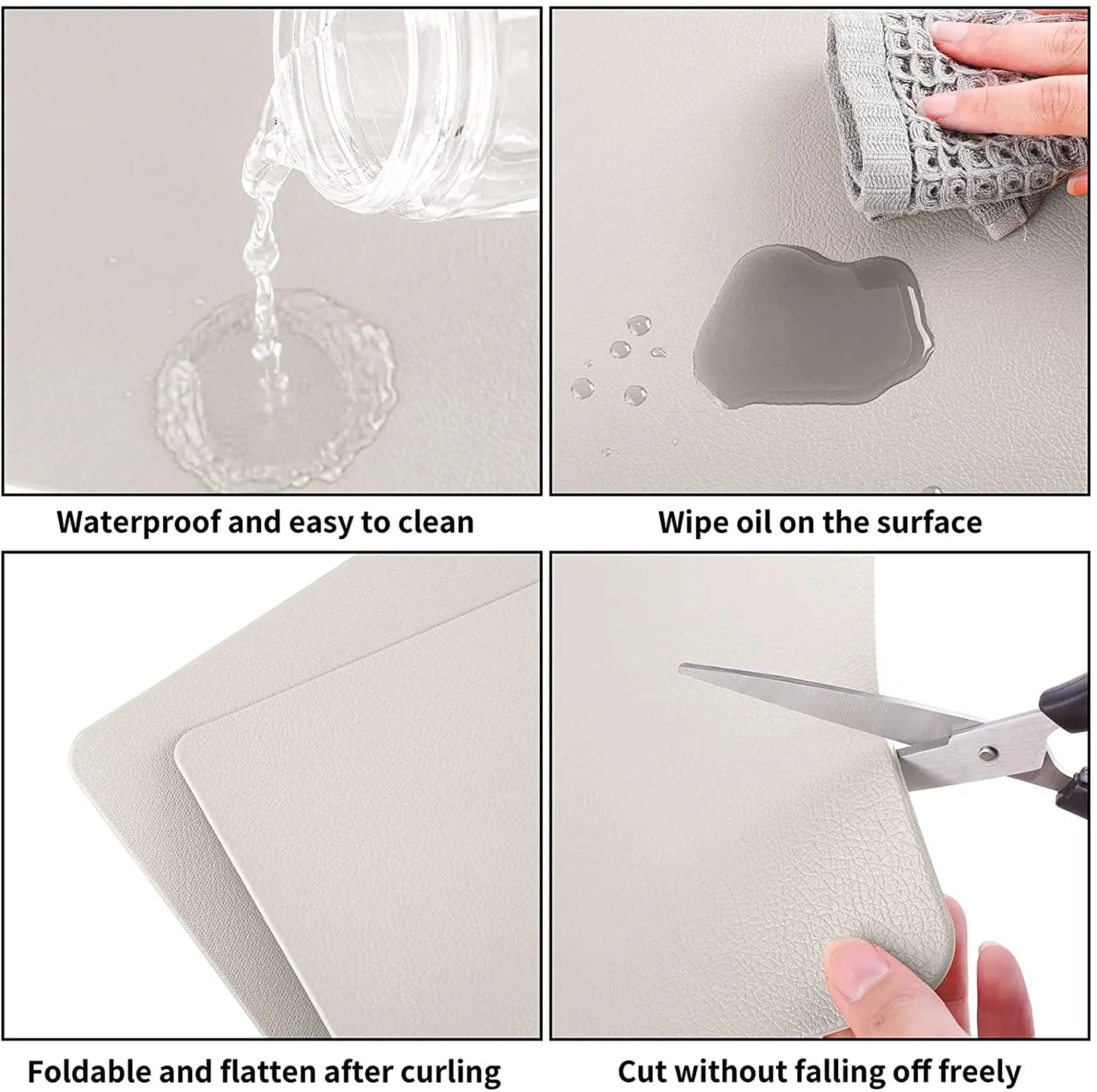 Waterproof and easy to clean

Wipe oil on the surface

Foldable and flatten after curling

Cut without falling off freely