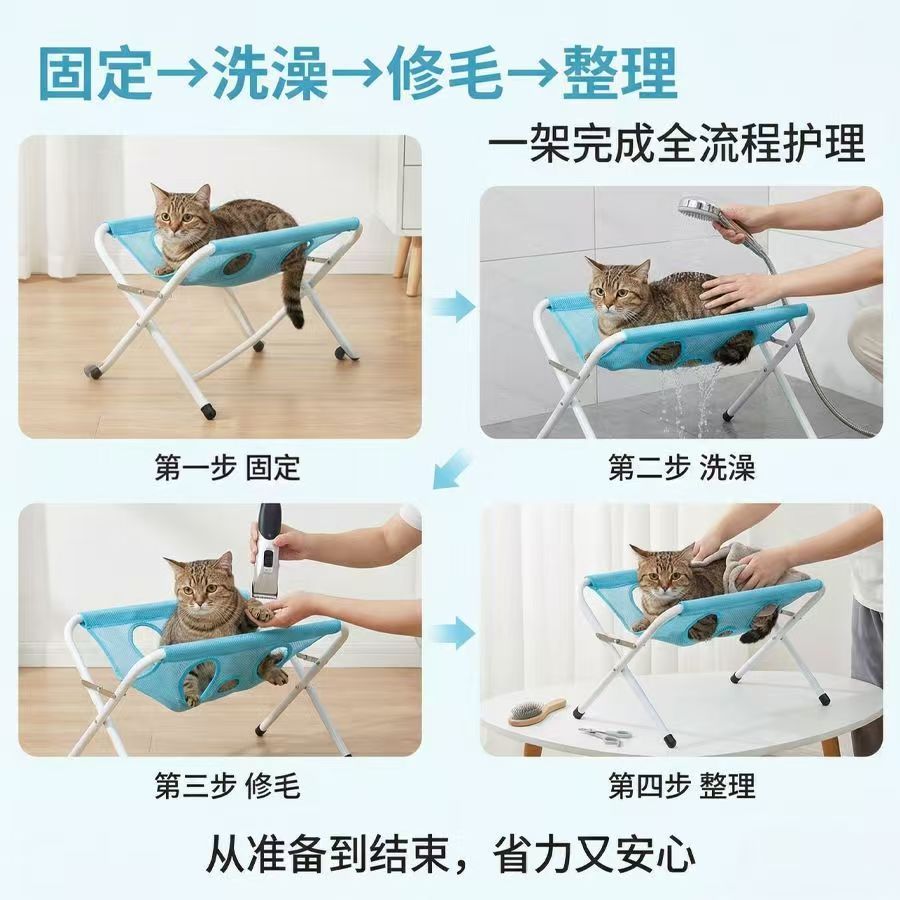 固定→洗澡→修毛→整理

一架完成全流程护理

第一步 固定

第二步 洗澡

第三步 修毛

第四步 整理

从准备到结束，省力又安心