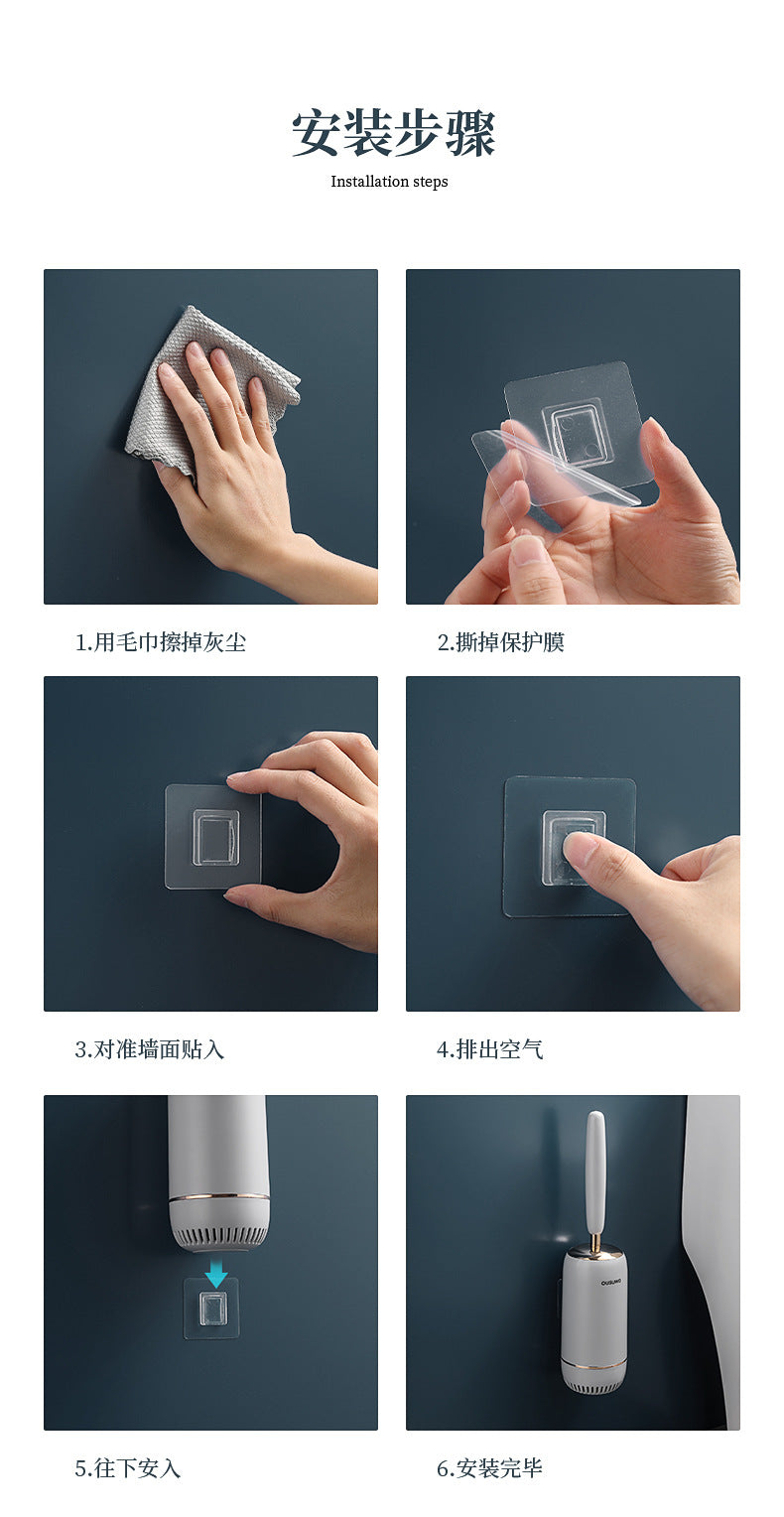 安装步骤

Installation steps

1.用毛巾擦掉灰尘

2.撕掉保护膜

3.对准墙面贴入

4.排出空气

5.往下安入

OUSUNO

6.安装完毕