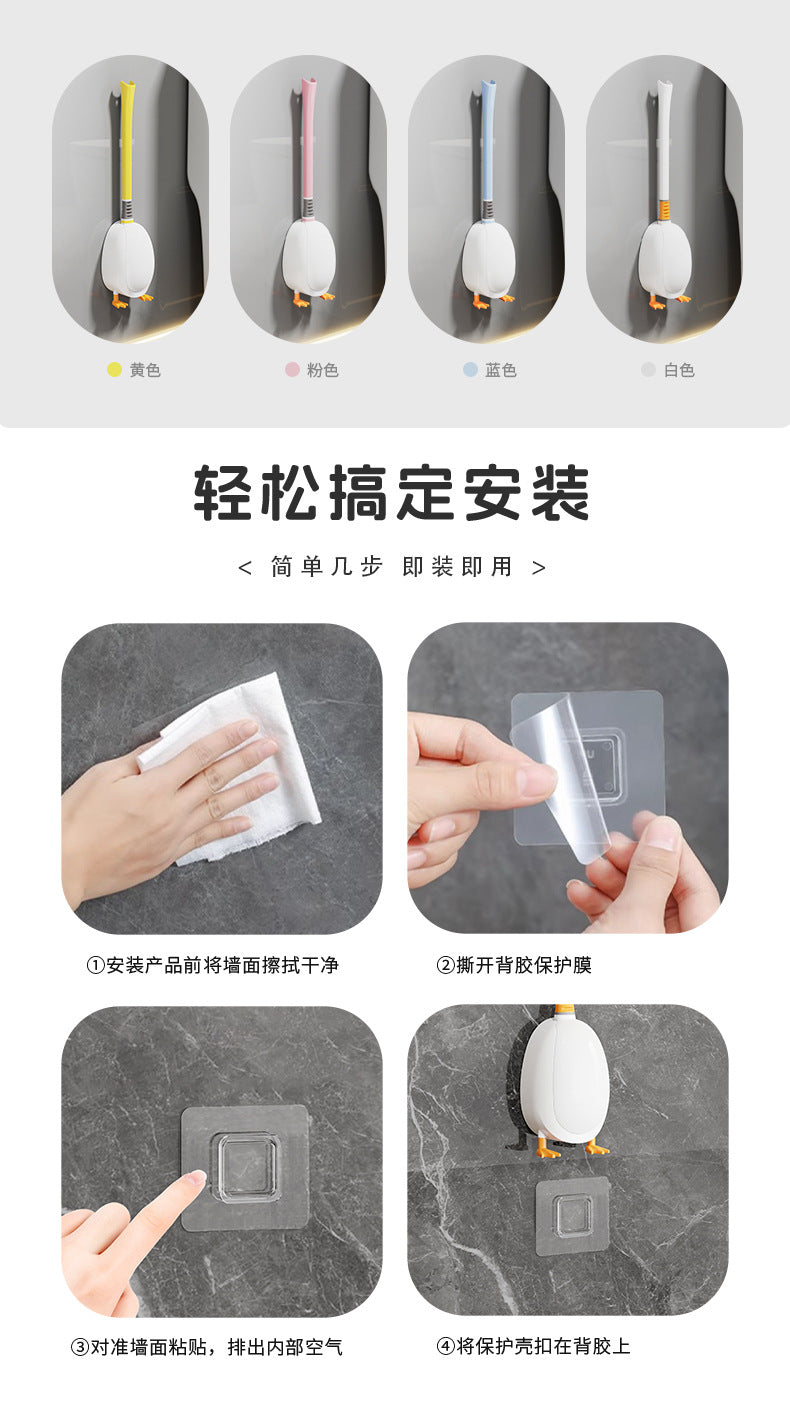 黄色 粉色 蓝色 白色

轻松搞定安装

< 简单几步 即装即用 >

①安装产品前将墙面擦拭干净

②撕开背胶保护膜

③对准墙面粘贴，排出内部空气

④将保护壳扣在背胶上